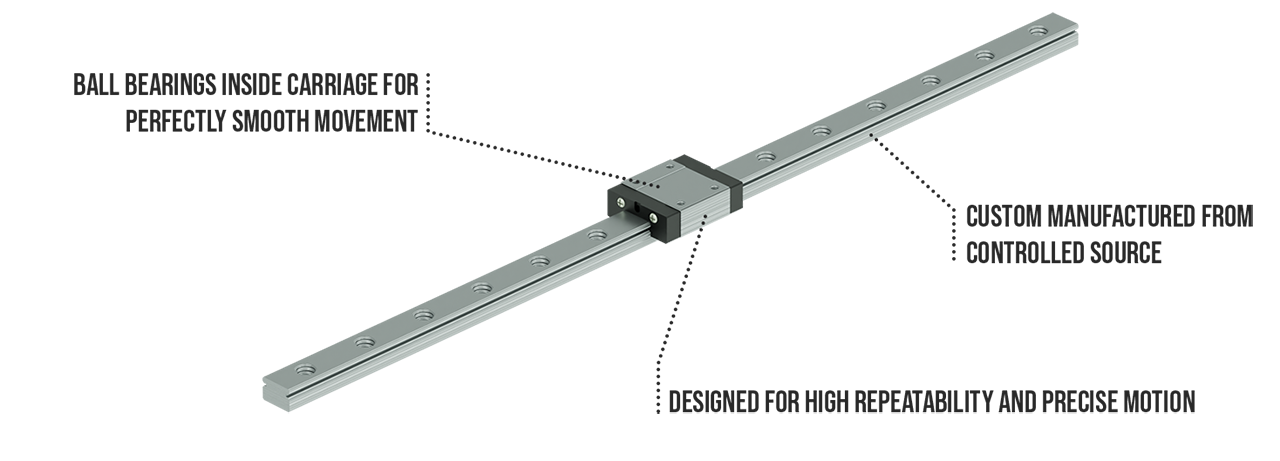 BALL BEARINGS INSIDE CARRIAGE FOR PERFECTLY SMOOTH MOVEMENT

CUSTOM MANUFACTURED FROM CONTROLLED SOURCE

DESIGNED FOR HIGH REPEATABILITY AND PRECISE MOTION